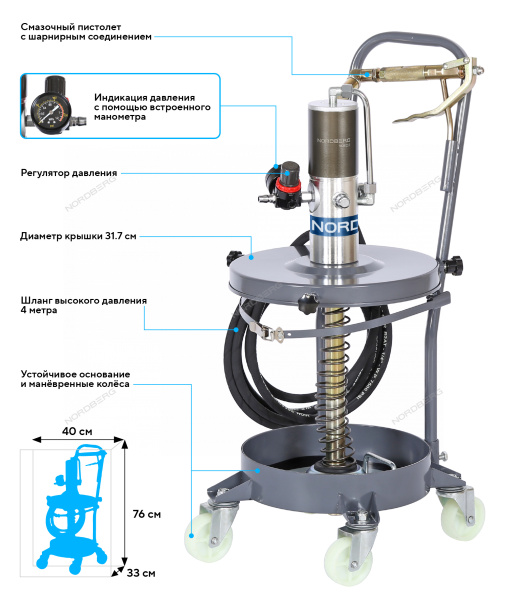 Смазочный пистолет с шарнирным соединением

Индикация давления с помощью встроенного манометра

Регулятор давления

Диаметр крышки 31.7 см

Шланг высокого давления 4 метра

Устойчивое основание и манёвренные колёса

40 см

76 см

33 см

NORDBERG

NORD

NORDBERG

NORDBERG

NORDBERG

NORDBERG